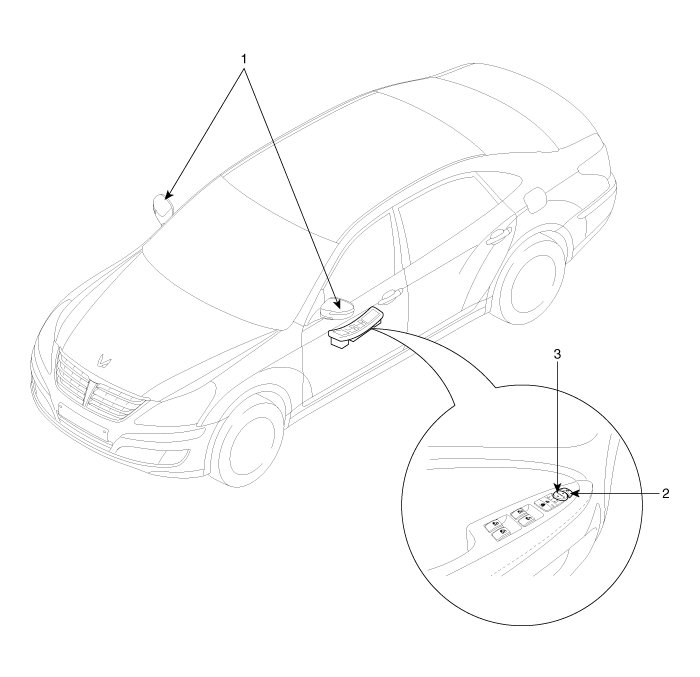 1
3
2