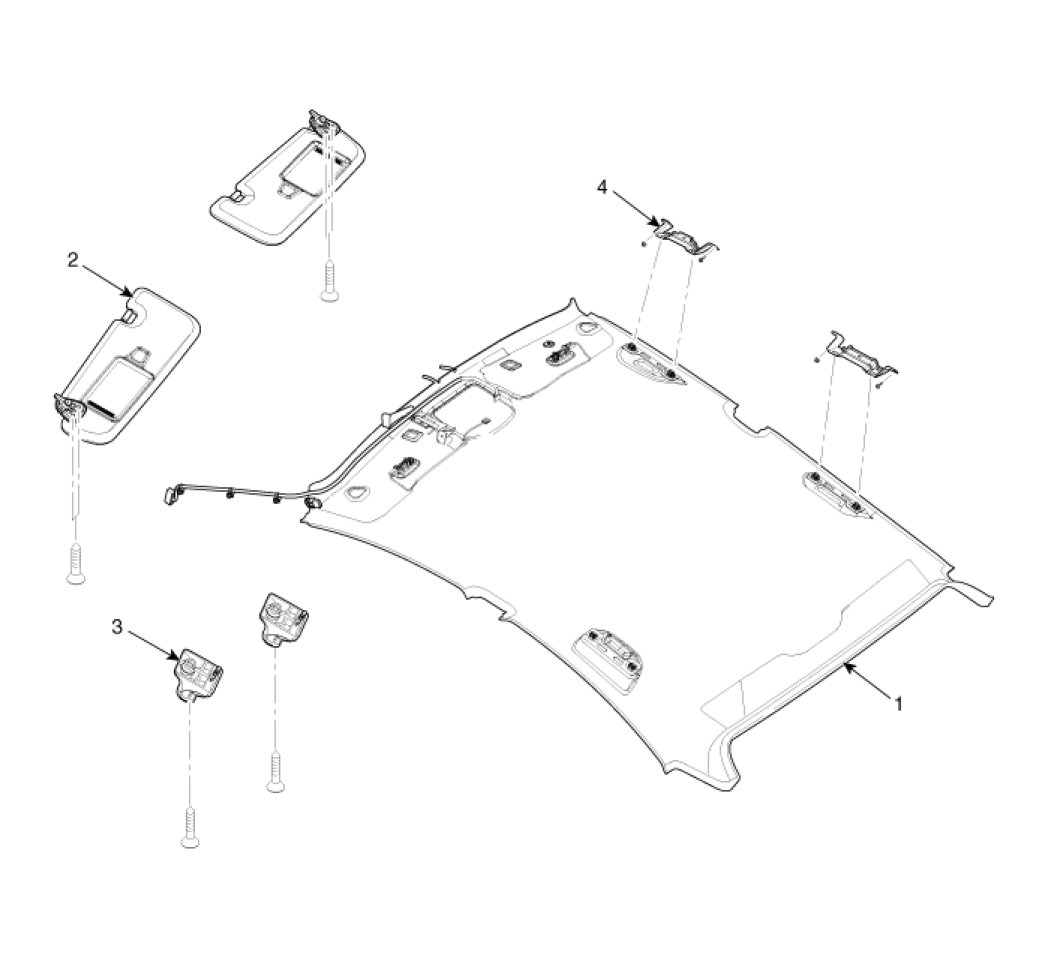 4
2
3
1