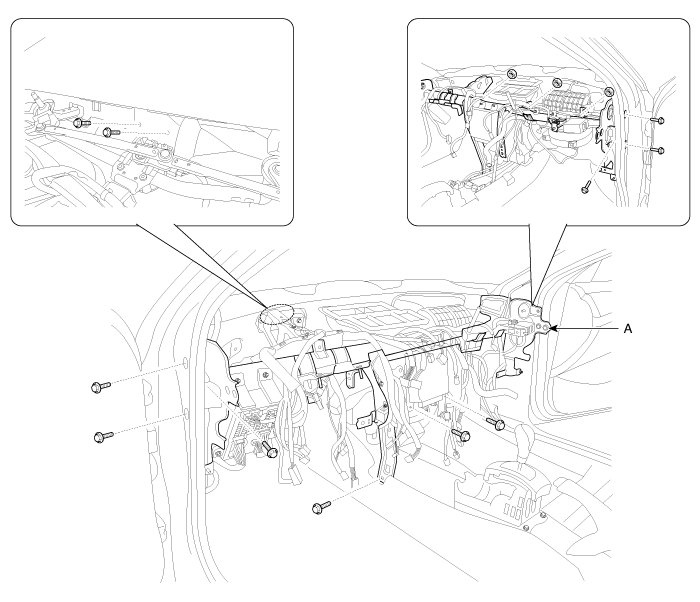 A