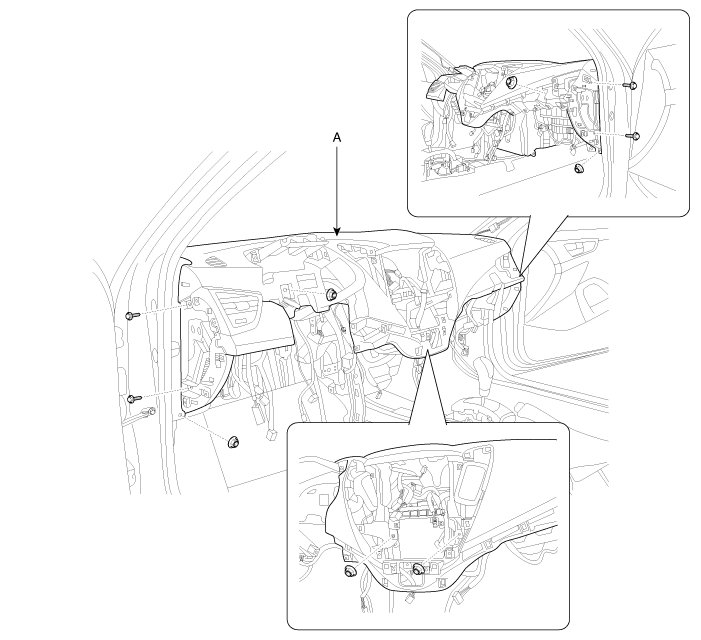 A