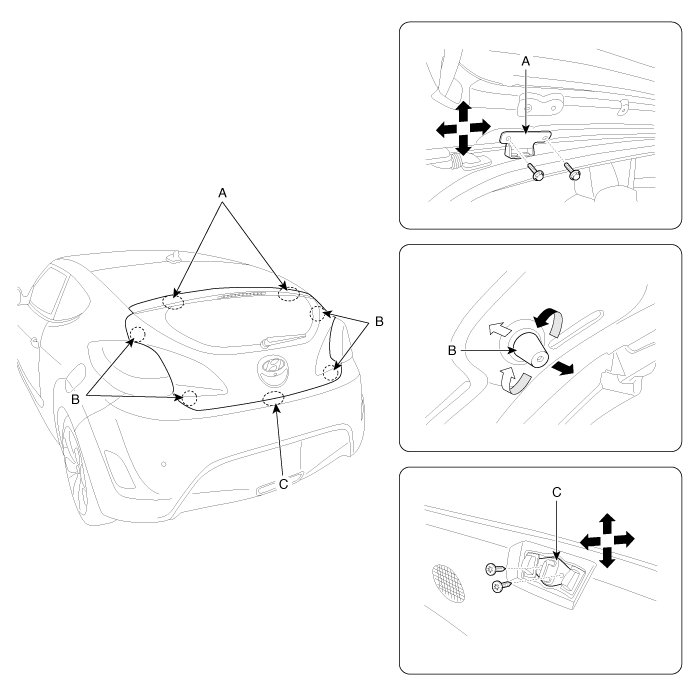 A
B
B
C
A
B
C