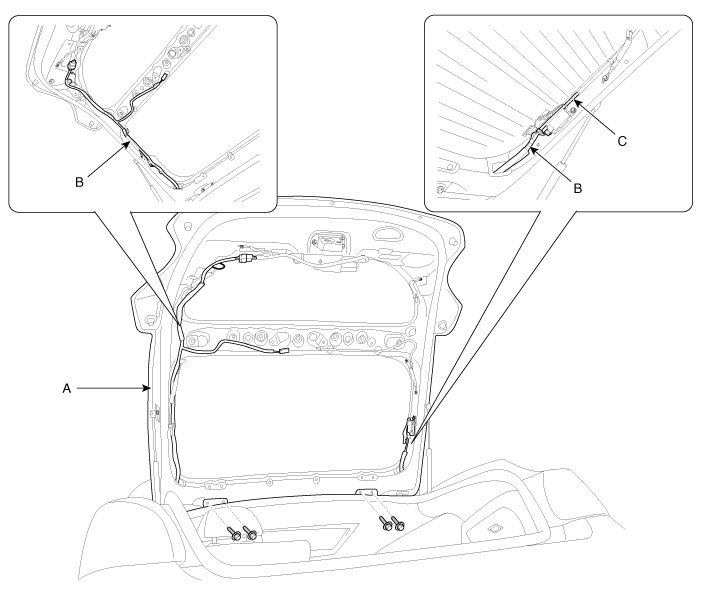 B

C

B

A