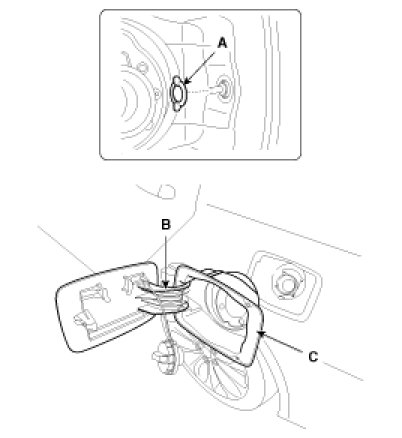 A

B

C