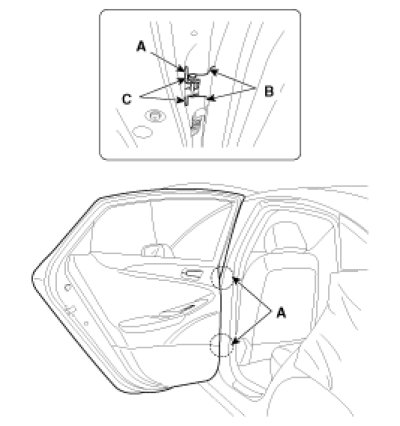 A
C
B
A