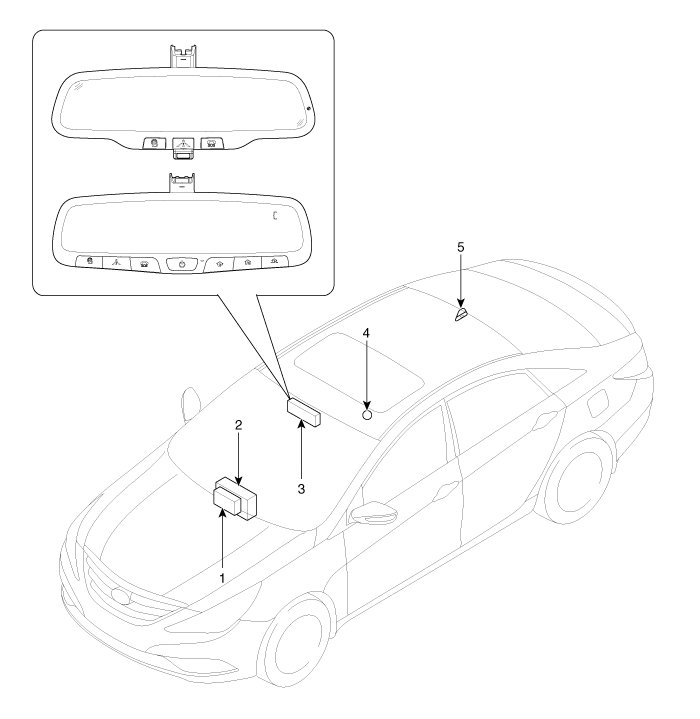 5
4
2
3
1