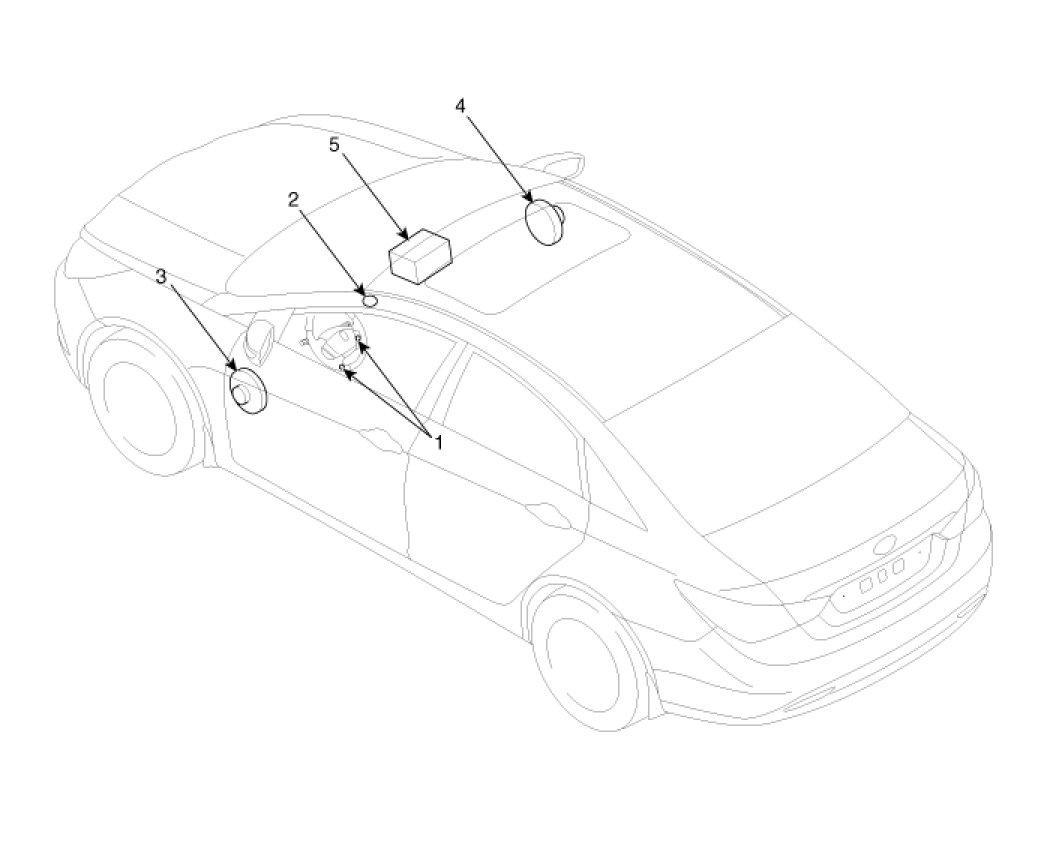 4
5
2
3
1