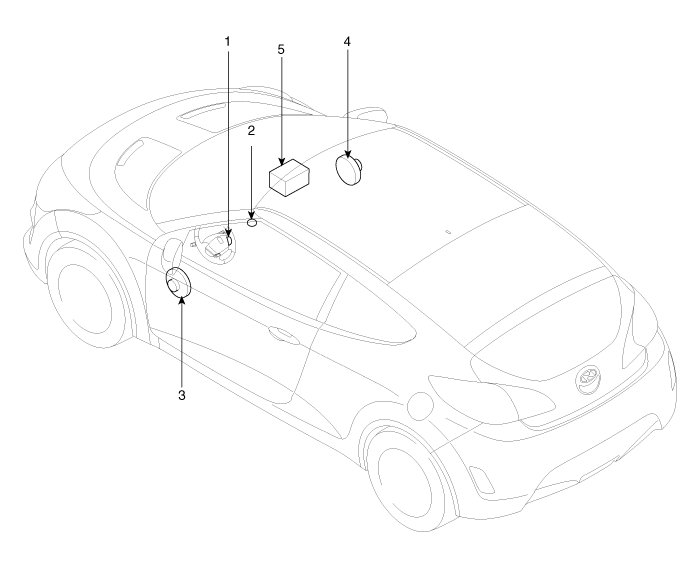 1
5
4
2
3