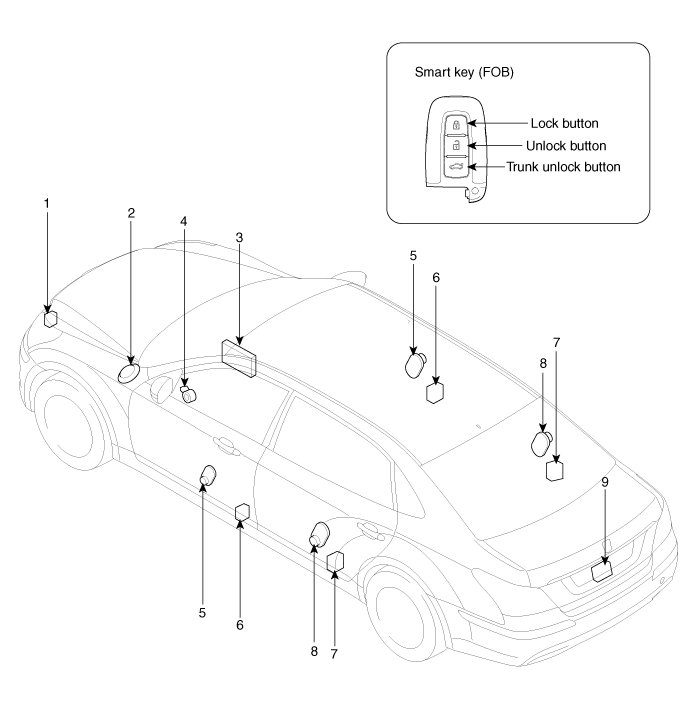 Smart key (FOB)

Lock button
Unlock button
Trunk unlock button

1
2
4
3
5
6
7
8
9
5
6
8
7