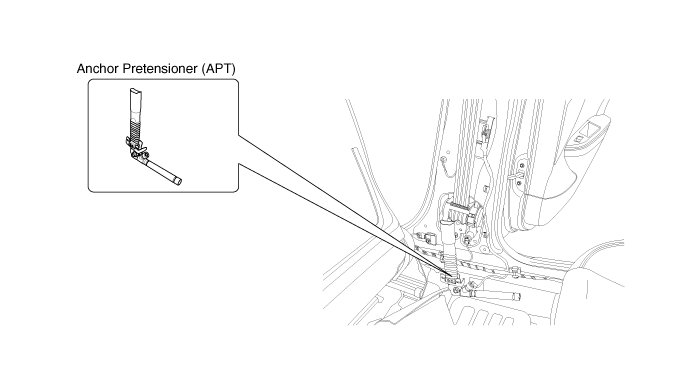 Anchor Pretensioner (APT)