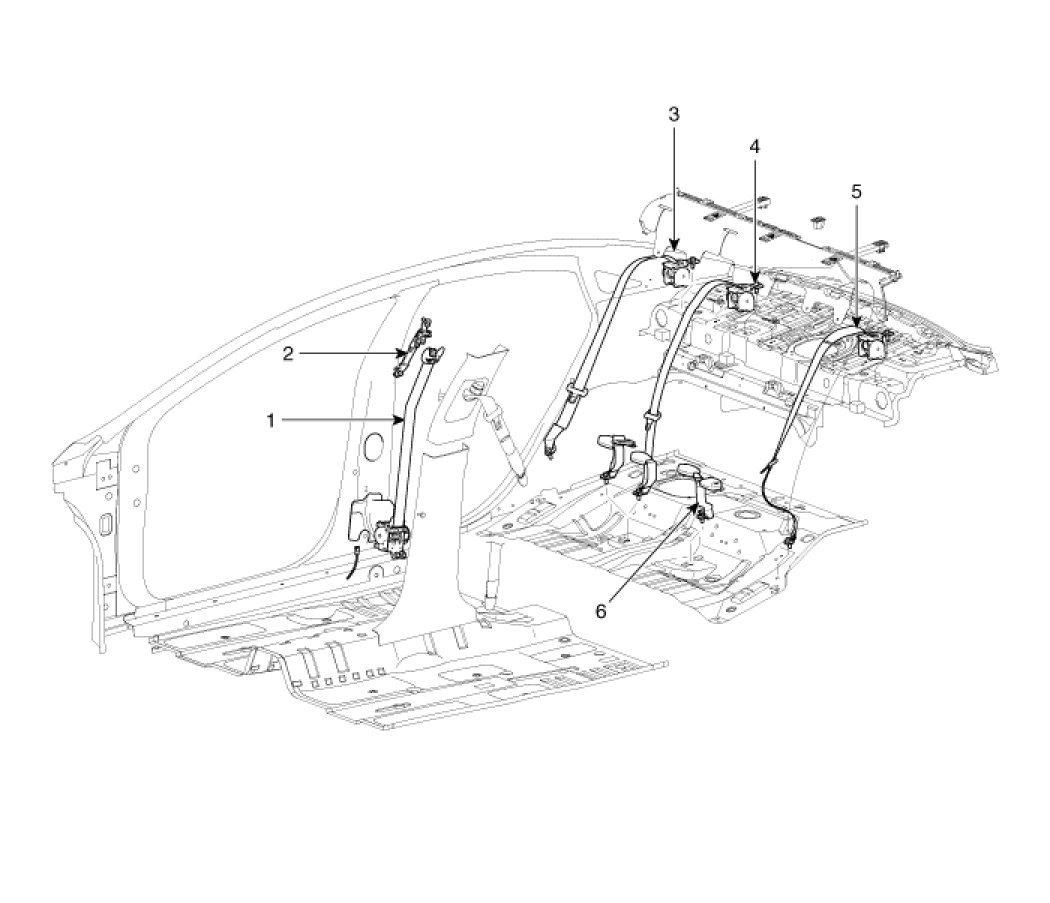 3
4
5
2
1
6