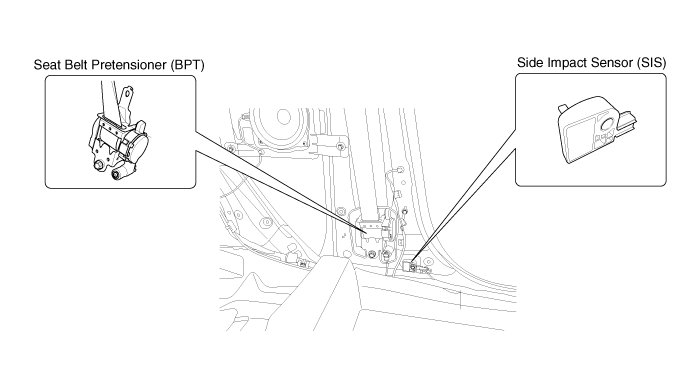 Seat Belt Pretensioner (BPT)

Side Impact Sensor (SIS)