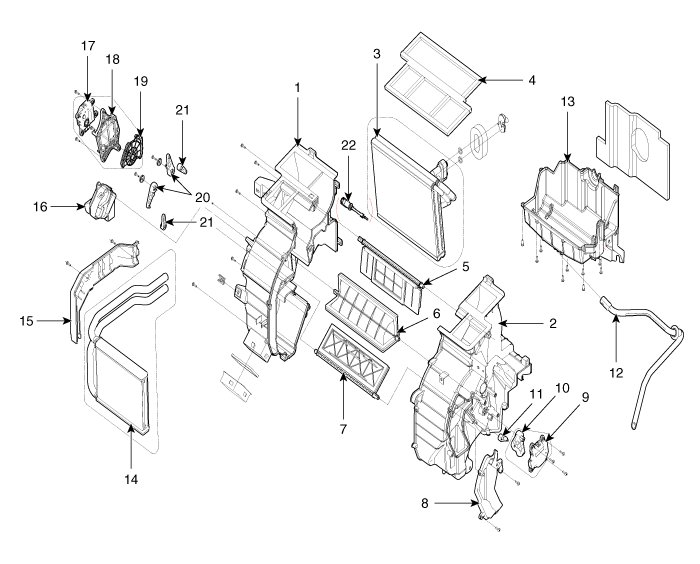 17
18
19
21
1
22
3
4
13
16
20
21
5
15
6
2
12
7
11
10
9
14
8