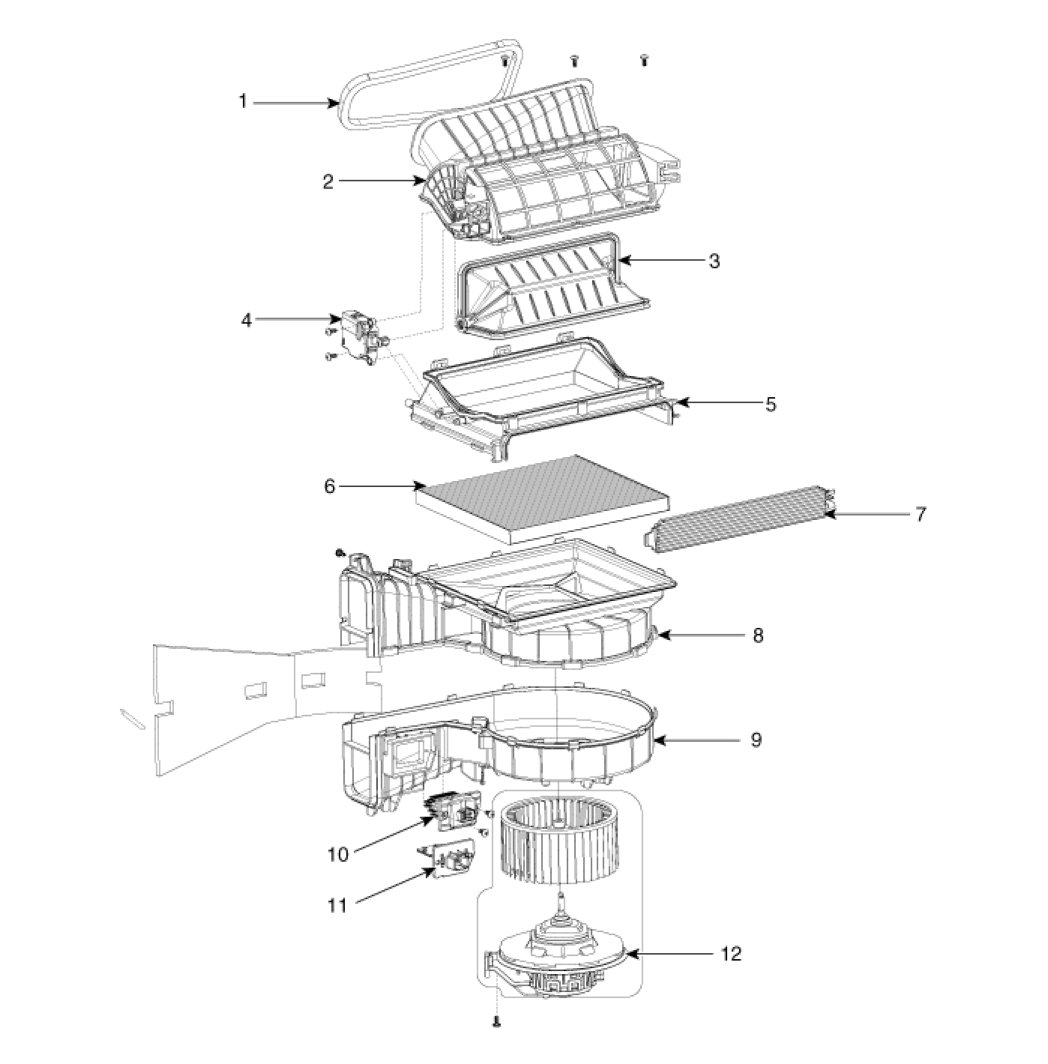 1
2
3
4
5
6
7
8
9
10
11
12