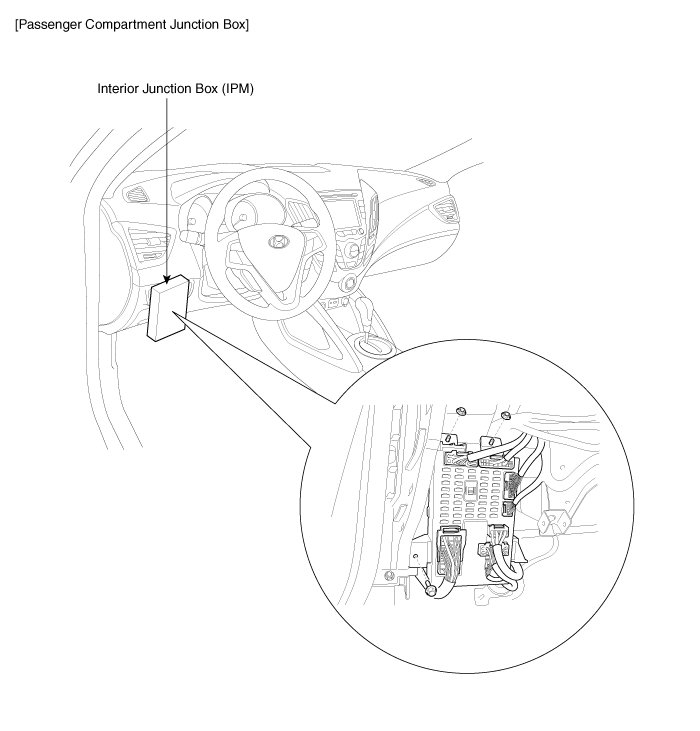 [Passenger Compartment Junction Box]

Interior Junction Box (IPM)