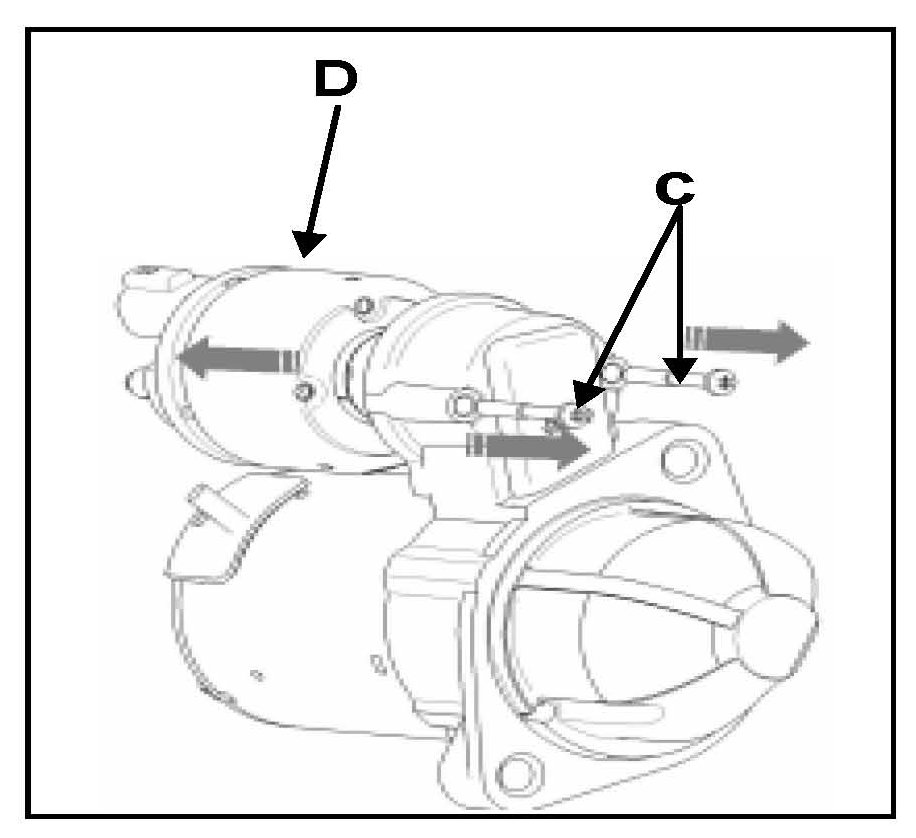 D

C