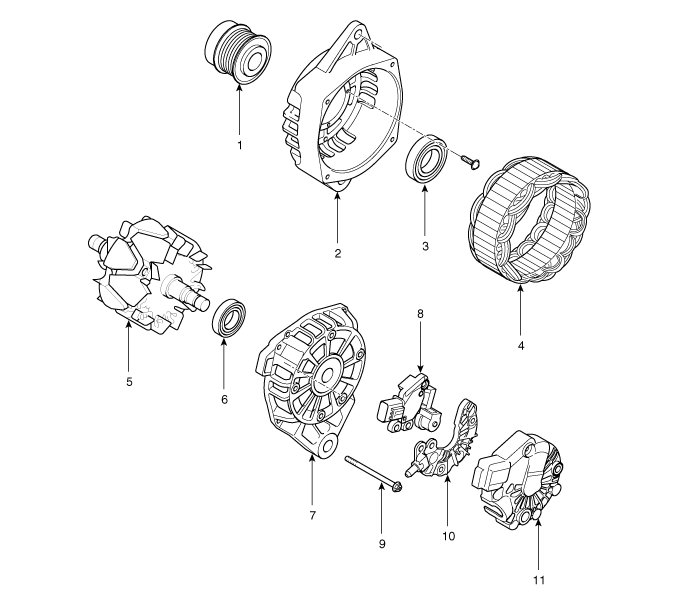 1

2

3

4

5

6

8

7

9

10

11