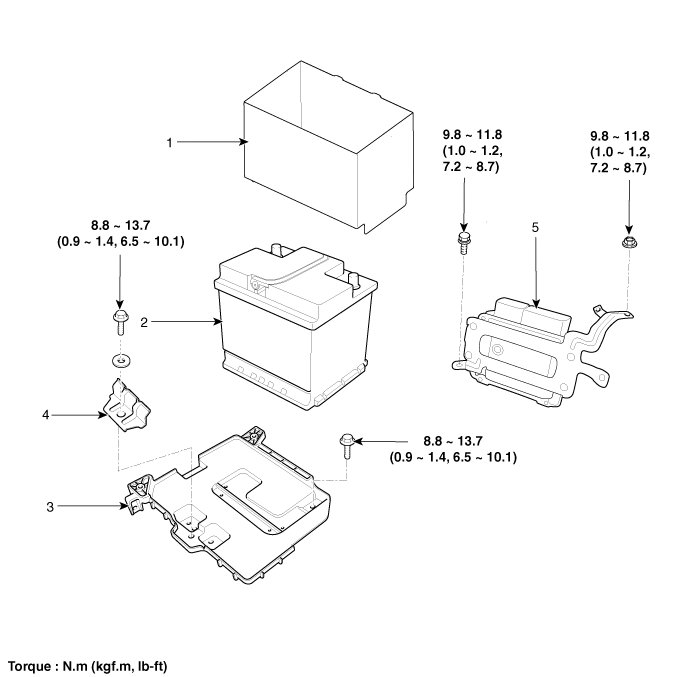 1

9.8 ~ 11.8
(1.0 ~ 1.2,
7.2 ~ 8.7)

9.8 ~ 11.8
(1.0 ~ 1.2,
7.2 ~ 8.7)

8.8 ~ 13.7
(0.9 ~ 1.4, 6.5 ~ 10.1)

5

2

4

8.8 ~ 13.7
(0.9 ~ 1.4, 6.5 ~ 10.1)

3

Torque : N.m (kgf.m, lb-ft)