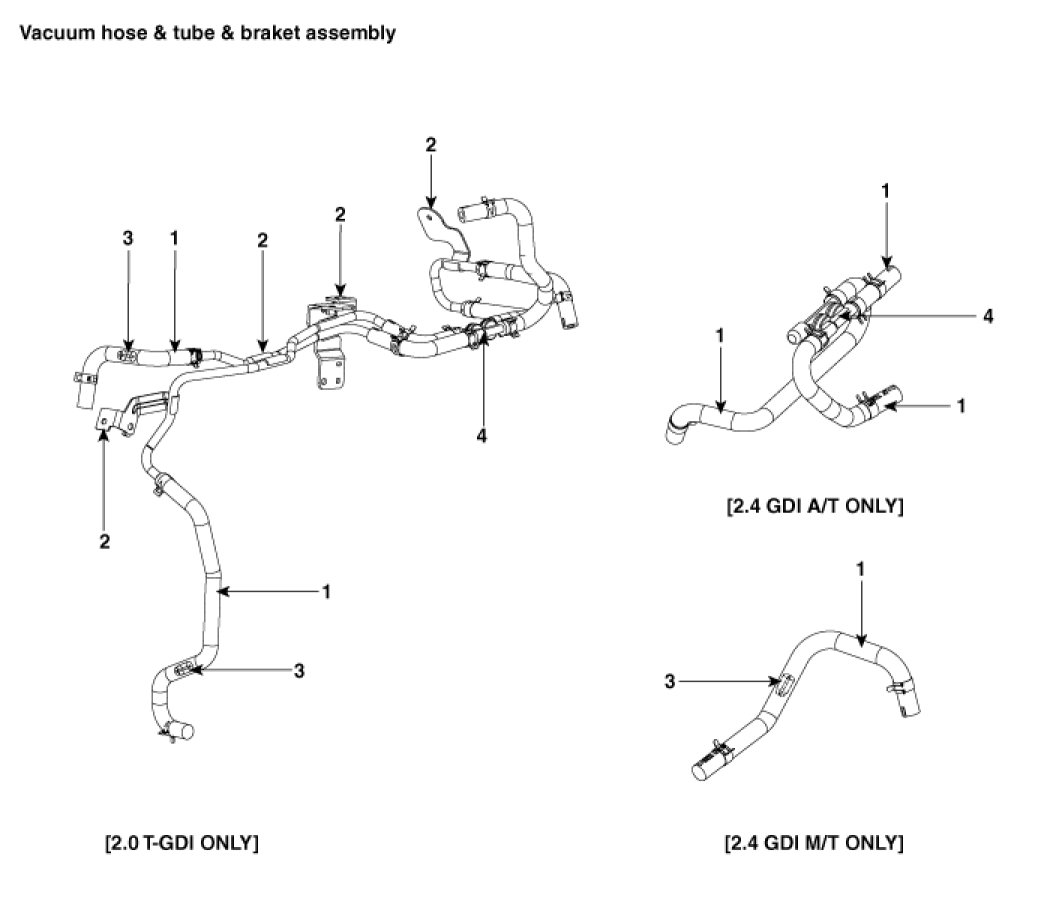 Vacuum hose & tube & braket assembly

2
3 1 2 2
4
2
1
3

[2.0 T-GDI ONLY]

1
4
1
1

[2.4 GDI A/T ONLY]

1
3

[2.4 GDI M/T ONLY]