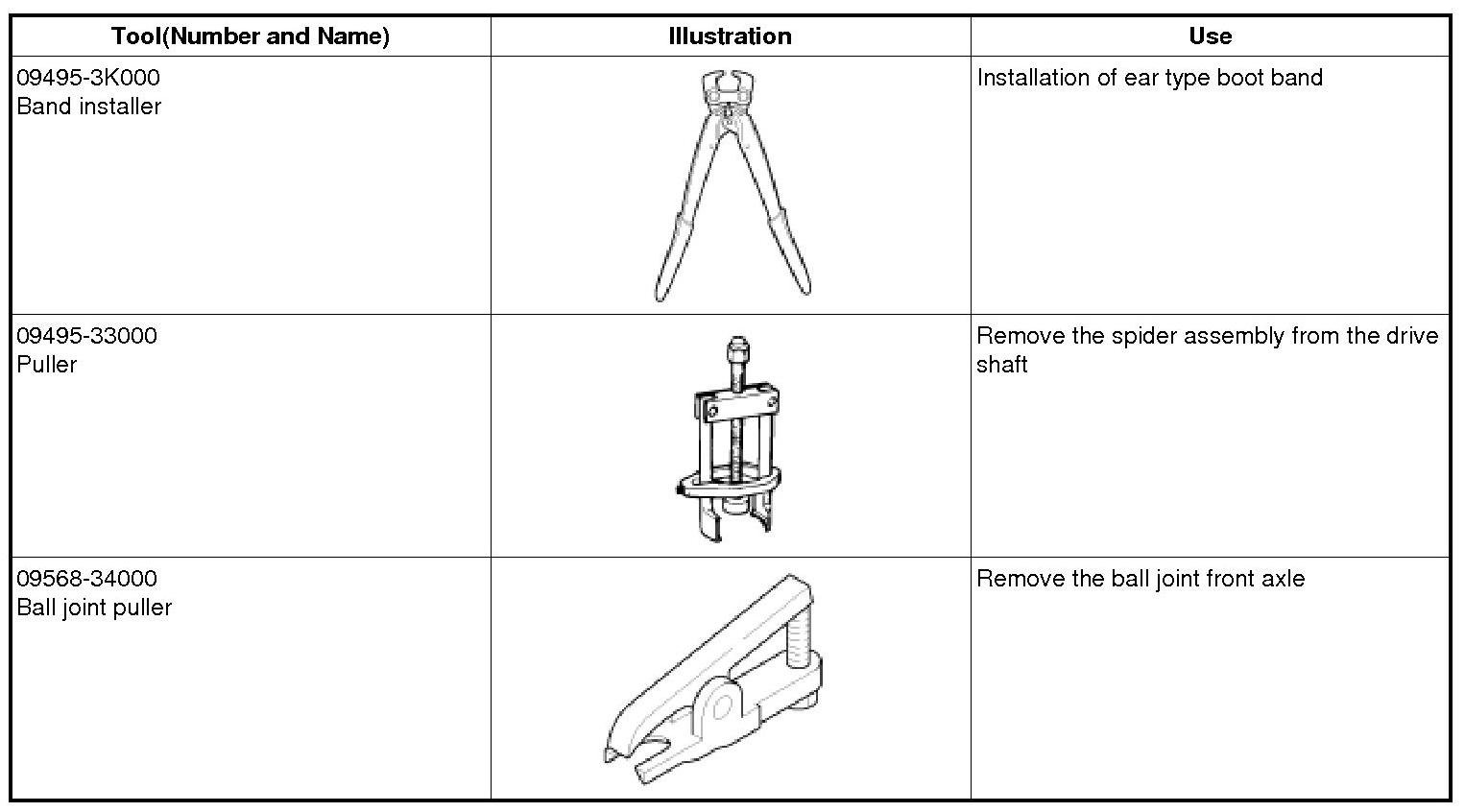 | Tool(Number and Name) | Illustration | Use |
|---|---|---|
| 09495-3K000 Band installer | | Installation of ear type boot band |
| 09495-33000 Puller | | Remove the spider assembly from the drive shaft |
| 09568-34000 Ball joint puller | | Remove the ball joint front axle |