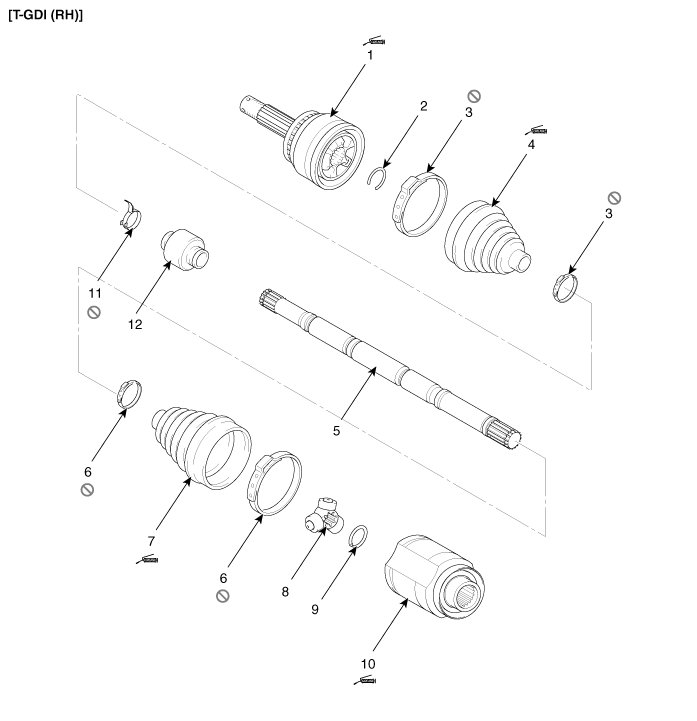 [T-GDI (RH)]

1

2

3

4

3

11

12

5

6

7

6

8

9

10