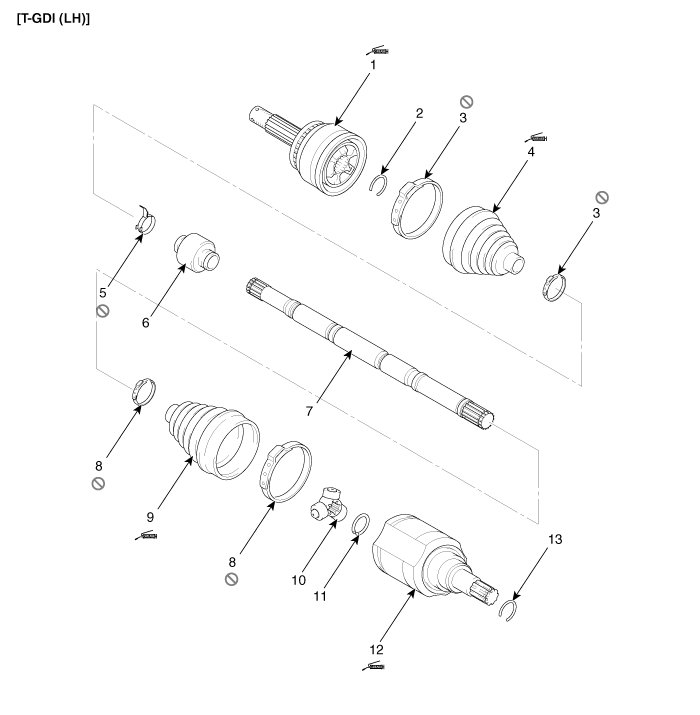 [T-GDI (LH)]

1
2
3
4
3
5
6
7
8
9
8
10
11
12
13