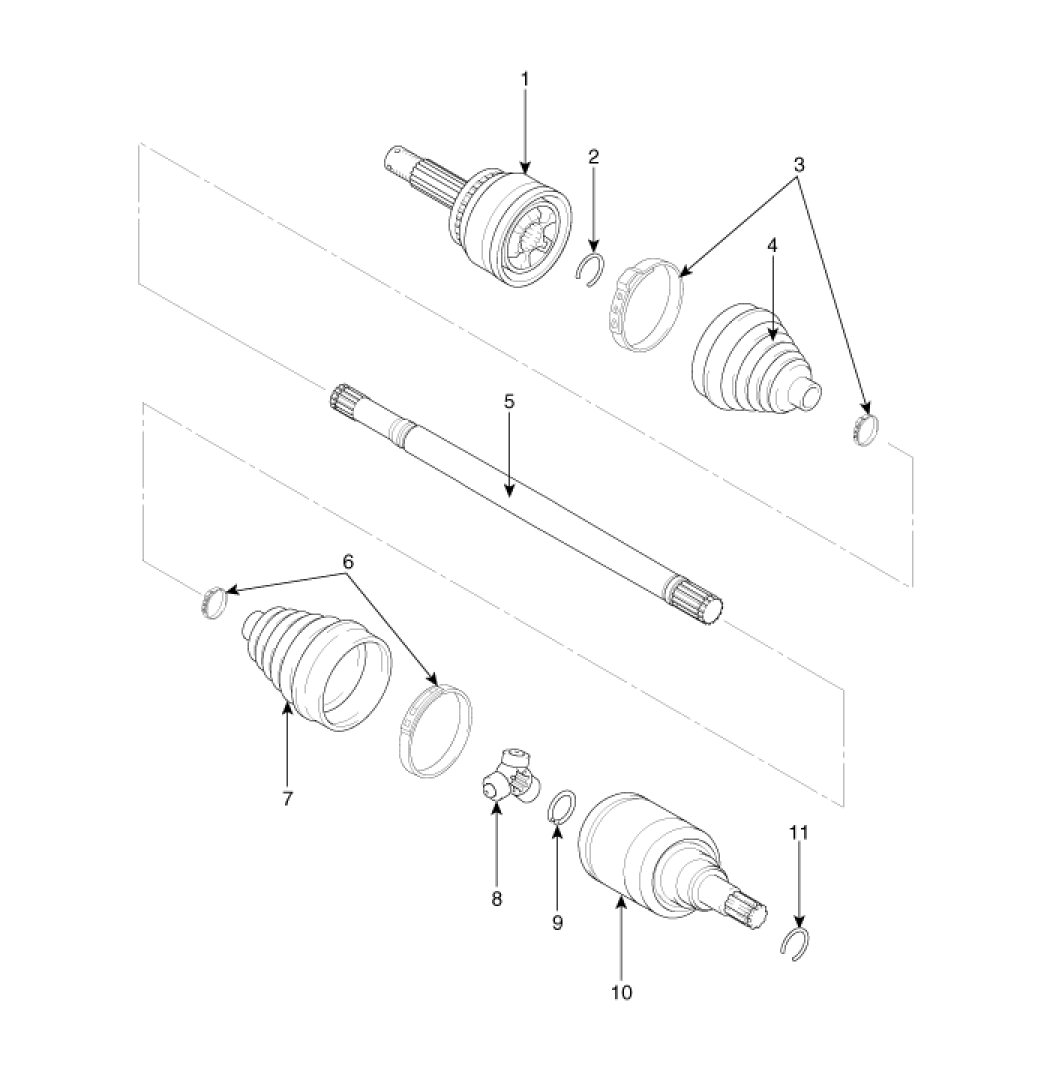 1
2
3
4
5
6
7
8
9
10
11