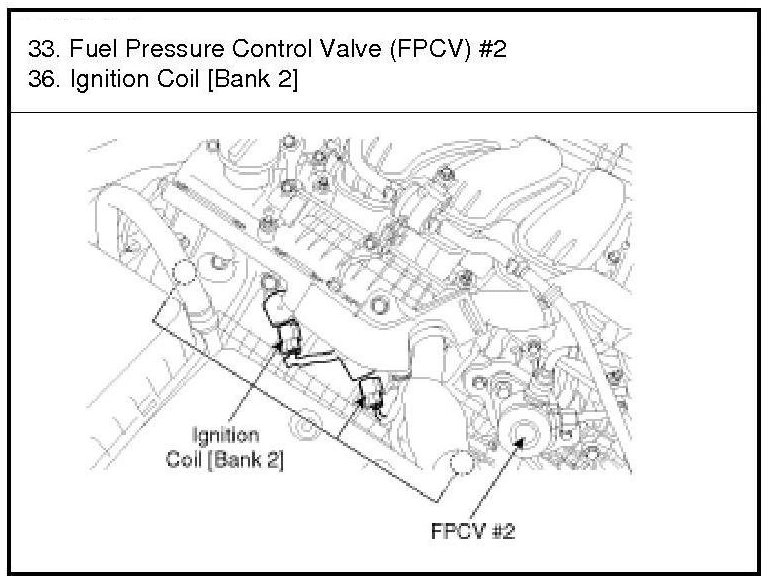 33. Fuel Pressure Control Valve (FPCV) #2
36. Ignition Coil [Bank 2]

Ignition Coil [Bank 2]

FPCV #2