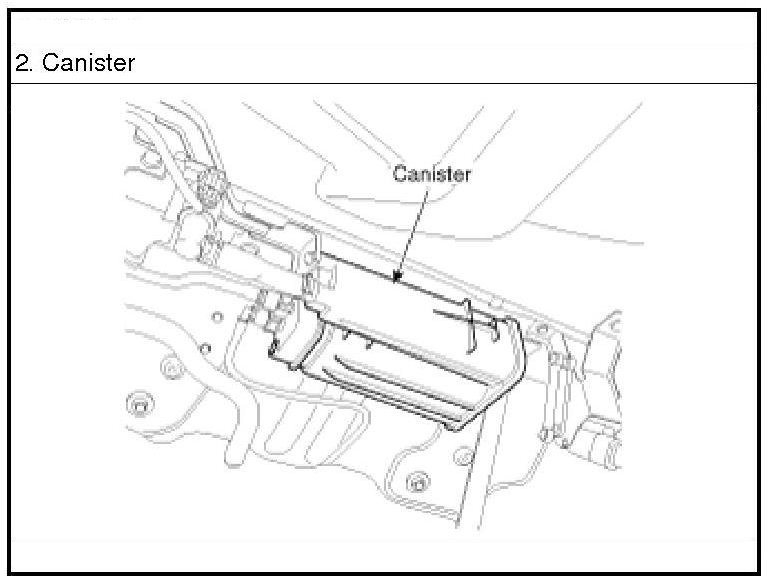 2. Canister

Canister