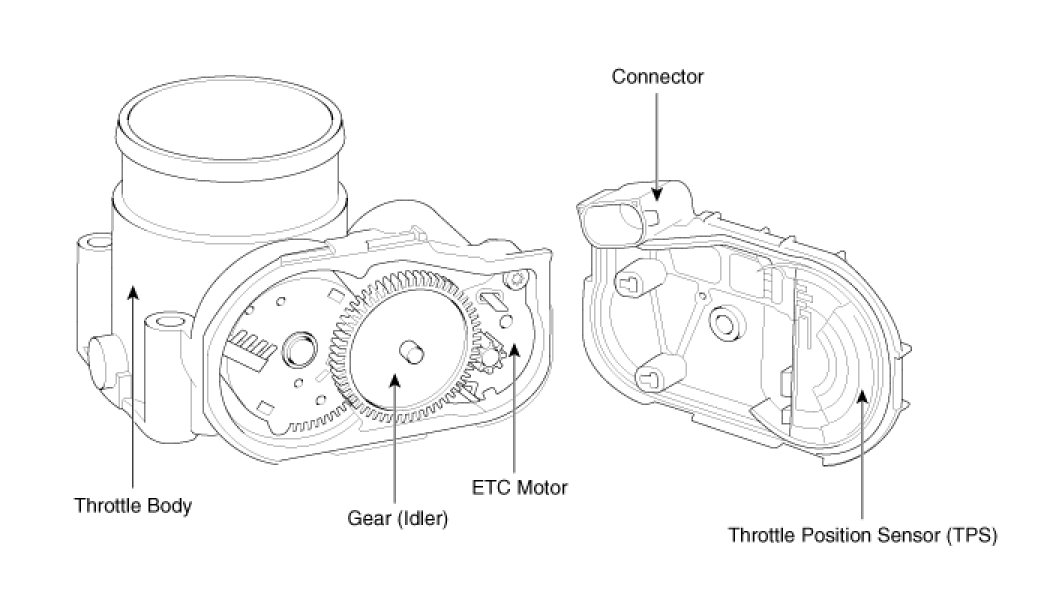 Connector

Throttle Body

Gear (Idler)

ETC Motor

Throttle Position Sensor (TPS)