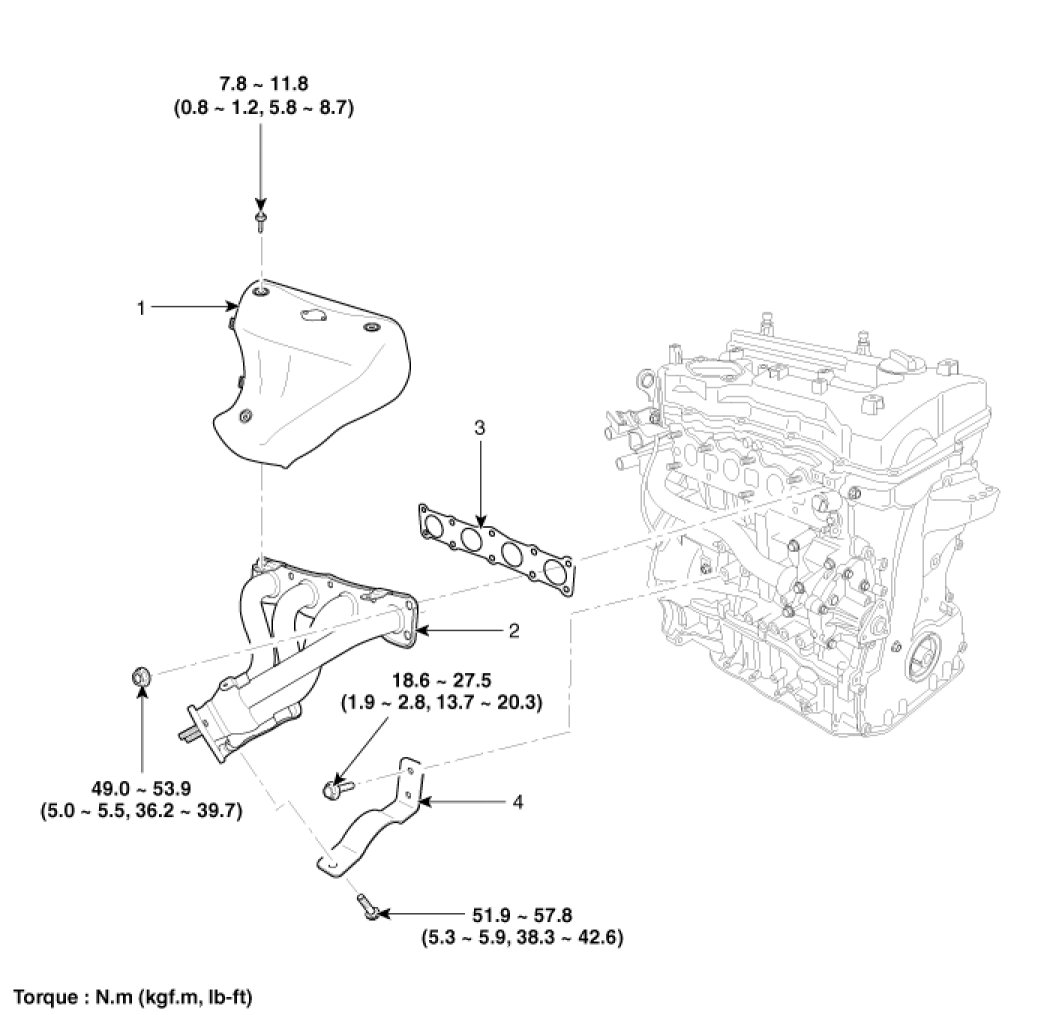 7.8 ~ 11.8
(0.8 ~ 1.2, 5.8 ~ 8.7)

1

3

2

18.6 ~ 27.5
(1.9 ~ 2.8, 13.7 ~ 20.3)

49.0 ~ 53.9
(5.0 ~ 5.5, 36.2 ~ 39.7)

4

51.9 ~ 57.8
(5.3 ~ 5.9, 38.3 ~ 42.6)

Torque : N.m (kgf.m, lb-ft)