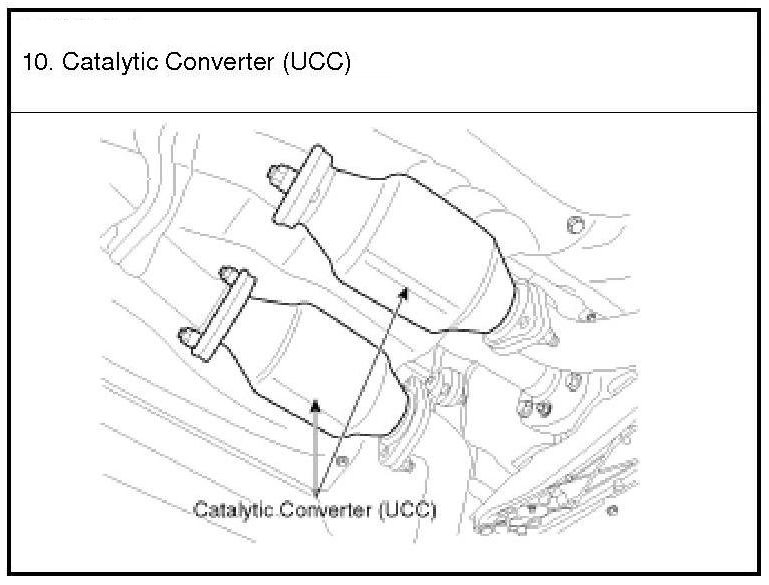 10. Catalytic Converter (UCC)

Catalytic Converter (UCC)