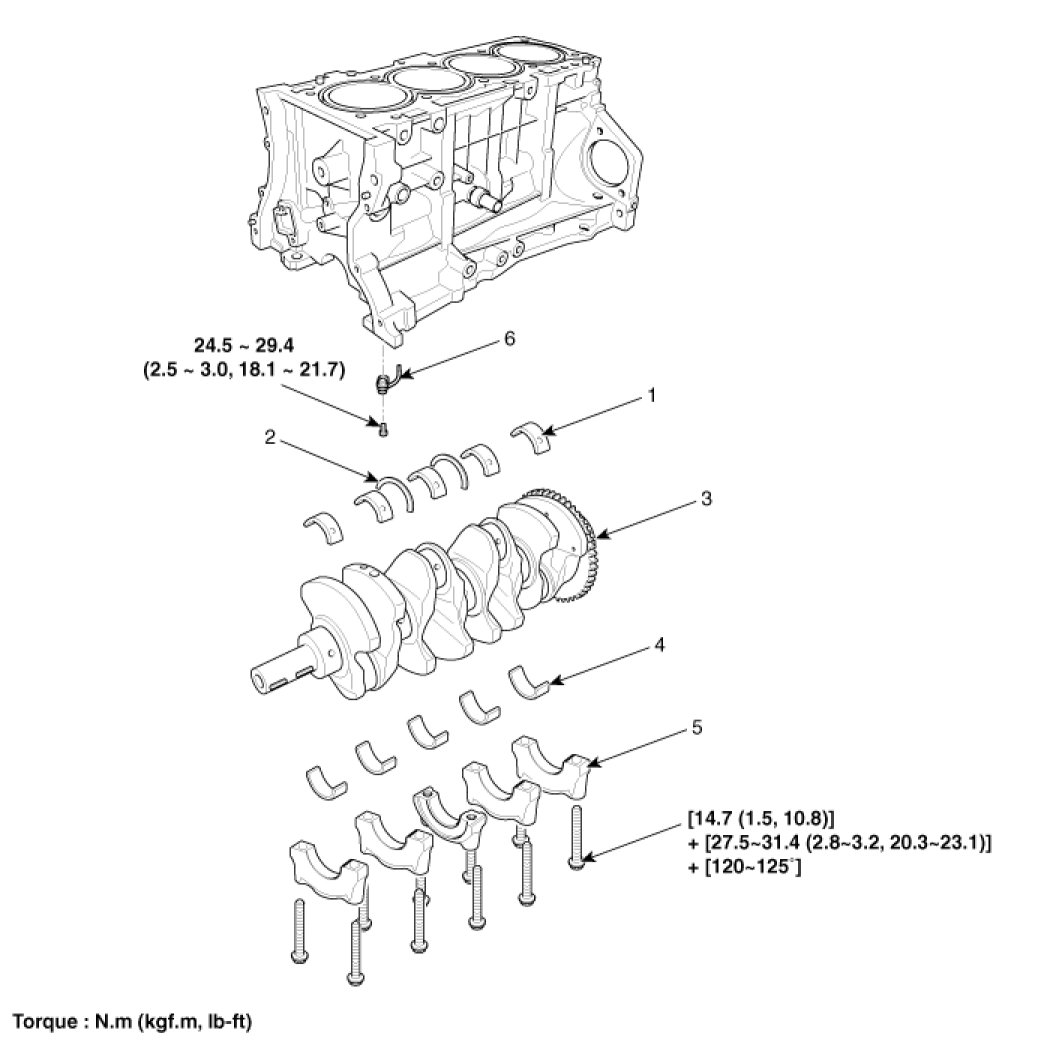 24.5 ~ 29.4
(2.5 ~ 3.0, 18.1 ~ 21.7)

6

1

2

3

4

5

[14.7 (1.5, 10.8)]
+ [27.5~31.4 (2.8~3.2, 20.3~23.1)]
+ [120~125°]

Torque : N.m (kgf.m, lb-ft)