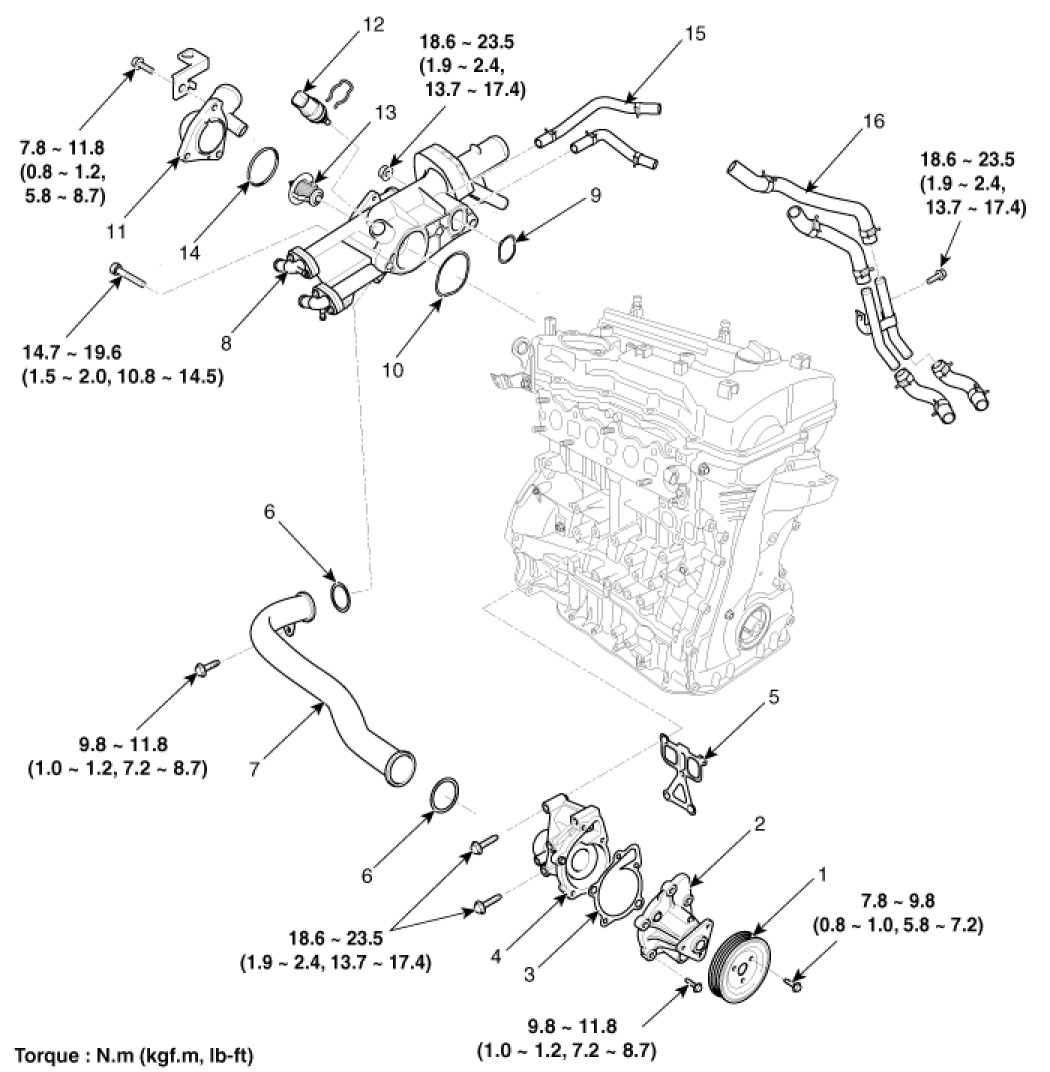 12

18.6 ~ 23.5
(1.9 ~ 2.4,
13.7 ~ 17.4)

15

7.8 ~ 11.8
(0.8 ~ 1.2,
5.8 ~ 8.7)

13

16

18.6 ~ 23.5
(1.9 ~ 2.4,
13.7 ~ 17.4)

11

14

9

14.7 ~ 19.6
(1.5 ~ 2.0, 10.8 ~ 14.5)

8

10

6

9.8 ~ 11.8
(1.0 ~ 1.2, 7.2 ~ 8.7)

7

5

6

2

1

7.8 ~ 9.8
(0.8 ~ 1.0, 5.8 ~ 7.2)

18.6 ~ 23.5
(1.9 ~ 2.4, 13.7 ~ 17.4)

4

3

9.8 ~ 11.8
(1.0 ~ 1.2, 7.2 ~ 8.7)

Torque : N.m (kgf.m, lb-ft)