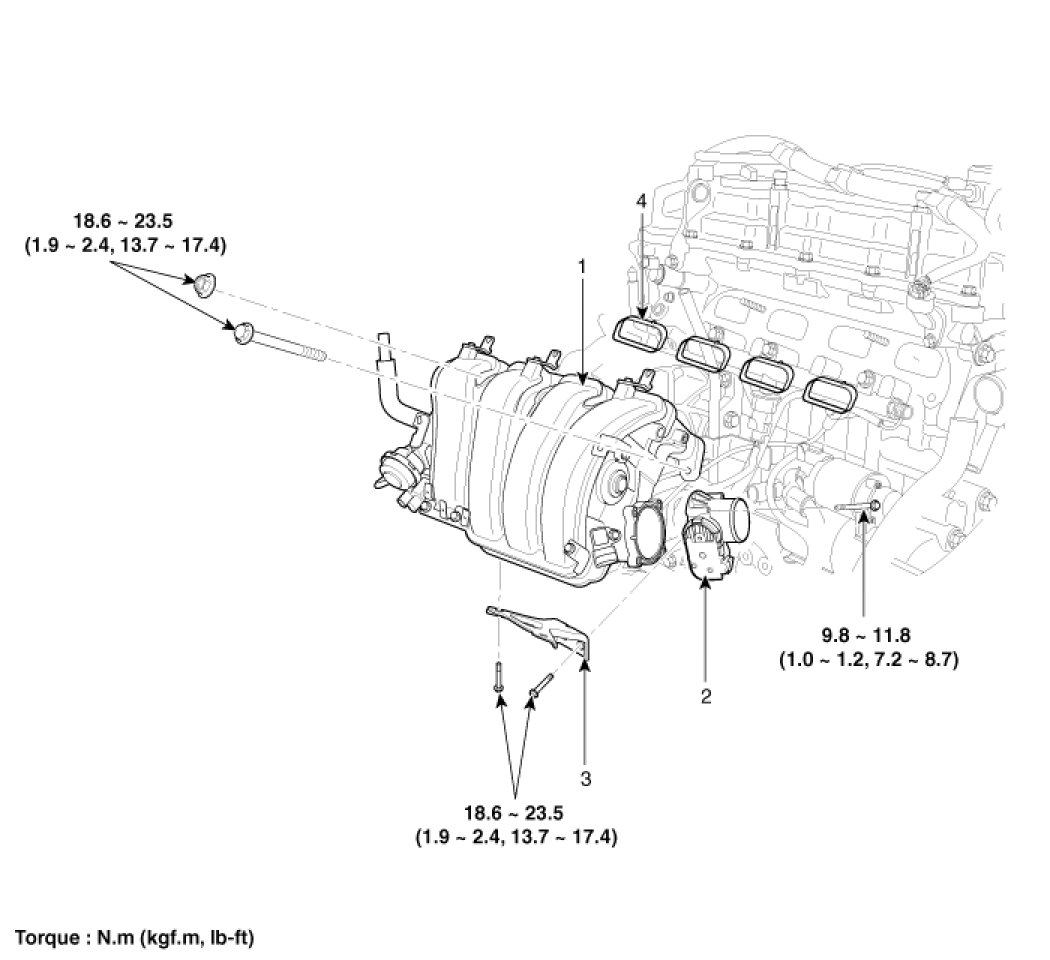 18.6 ~ 23.5
(1.9 ~ 2.4, 13.7 ~ 17.4)

4

1

9.8 ~ 11.8
(1.0 ~ 1.2, 7.2 ~ 8.7)

2

3

18.6 ~ 23.5
(1.9 ~ 2.4, 13.7 ~ 17.4)

Torque : N.m (kgf.m, lb-ft)