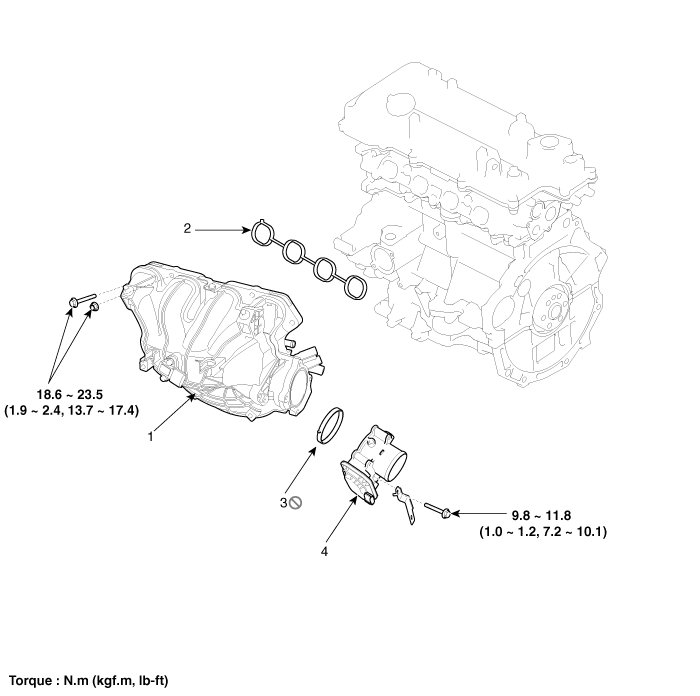 2

18.6 ~ 23.5
(1.9 ~ 2.4, 13.7 ~ 17.4)

1

3

4

9.8 ~ 11.8
(1.0 ~ 1.2, 7.2 ~ 10.1)

Torque : N.m (kgf.m, lb-ft)