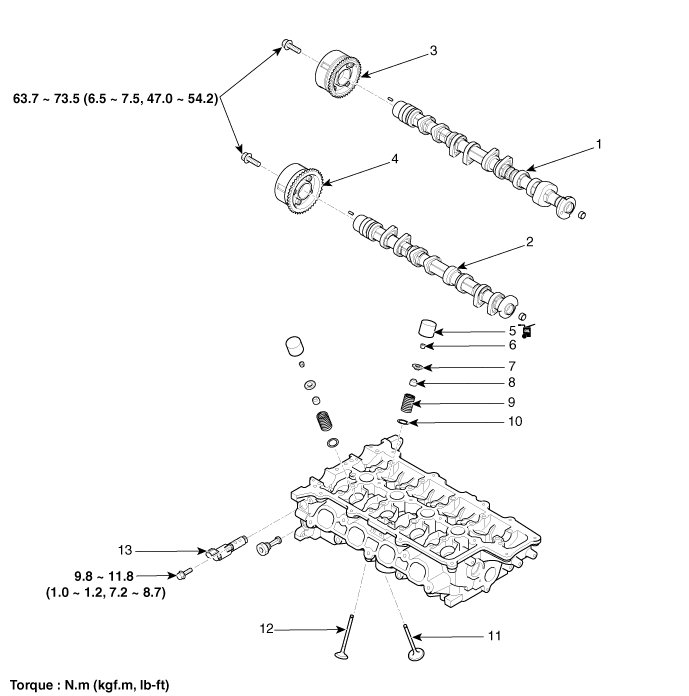 63.7 ~ 73.5 (6.5 ~ 7.5, 47.0 ~ 54.2)

3

1

4

2

5

6

7

8

9

10

13

9.8 ~ 11.8
(1.0 ~ 1.2, 7.2 ~ 8.7)

12

11

Torque : N.m (kgf.m, lb-ft)