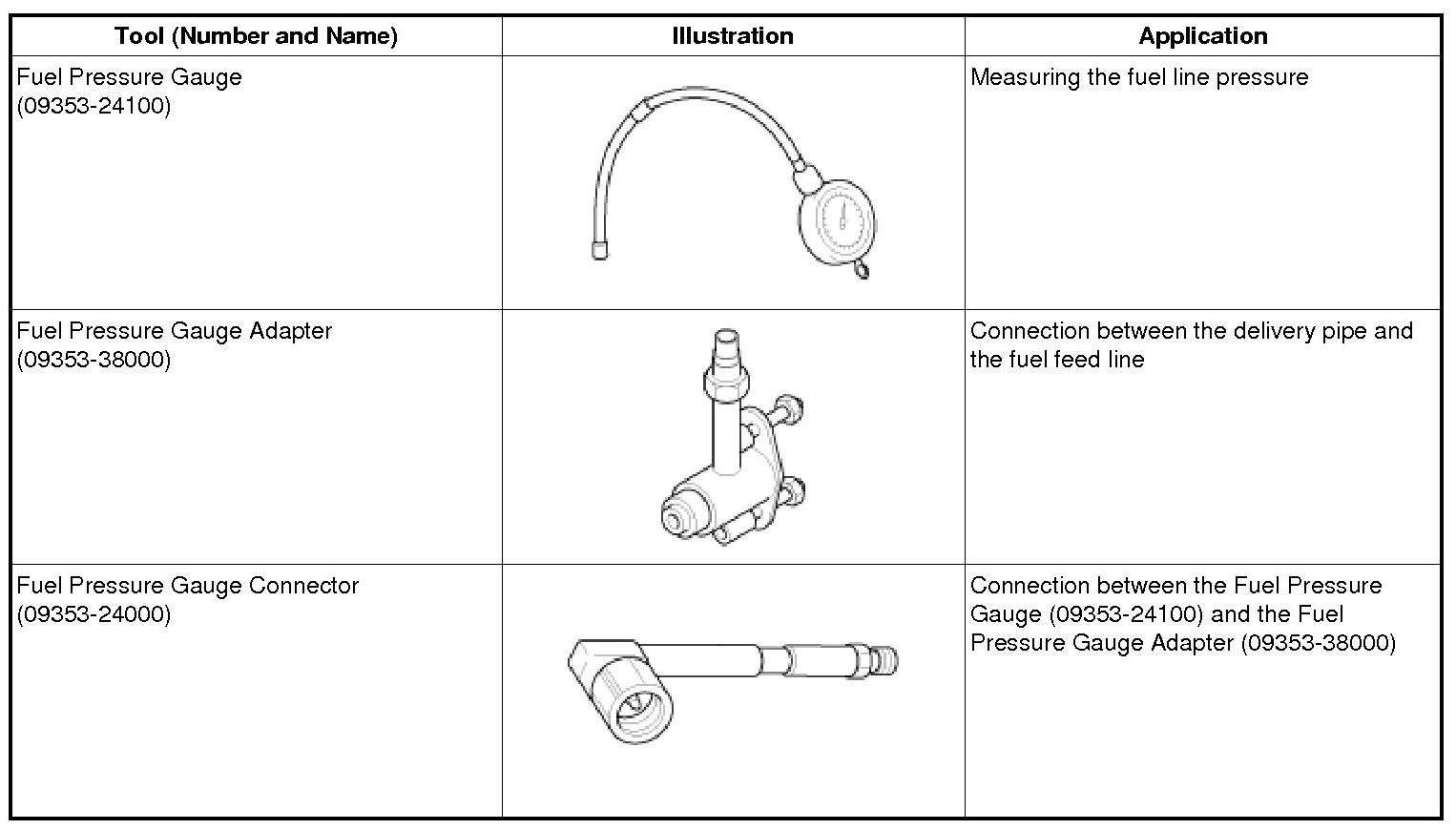 | Tool (Number and Name) | Illustration | Application |
|---|---|---|
| Fuel Pressure Gauge (09353-24100) | | Measuring the fuel line pressure |
| Fuel Pressure Gauge Adapter (09353-38000) | | Connection between the delivery pipe and the fuel feed line |
| Fuel Pressure Gauge Connector (09353-24000) | | Connection between the Fuel Pressure Gauge (09353-24100) and the Fuel Pressure Gauge Adapter (09353-38000) |