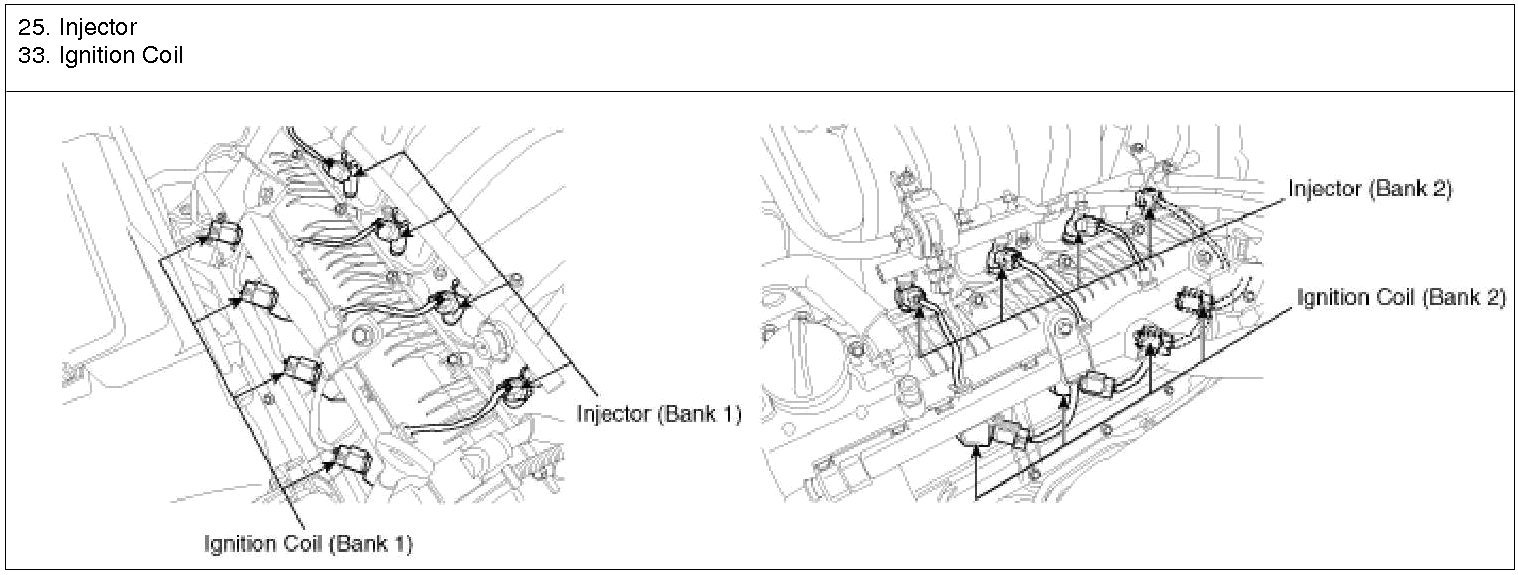 25. Injector
33. Ignition Coil

Injector (Bank 1)

Ignition Coil (Bank 1)

Injector (Bank 2)

Ignition Coil (Bank 2)