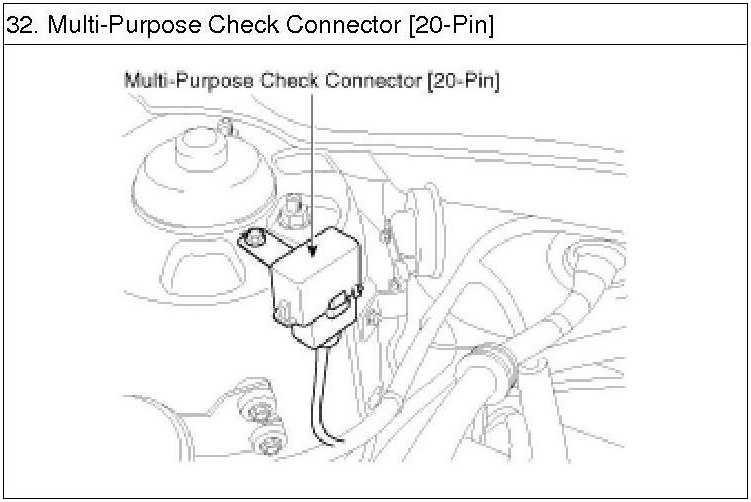 32. Multi-Purpose Check Connector [20-Pin]

Multi-Purpose Check Connector [20-Pin]