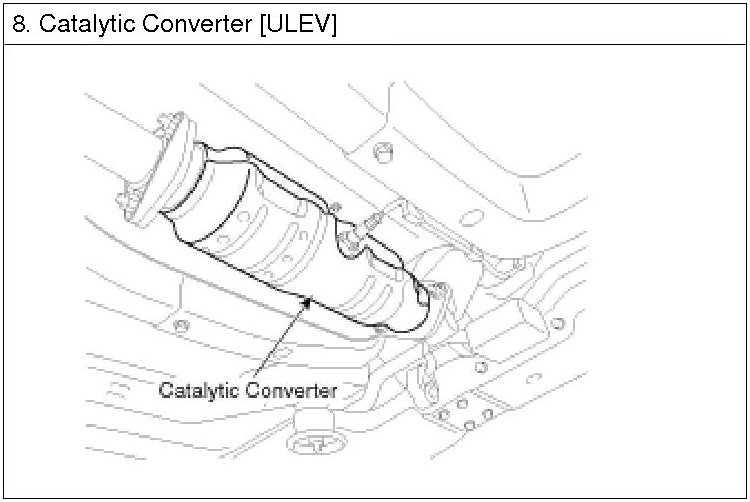 8. Catalytic Converter [ULEV]

Catalytic Converter