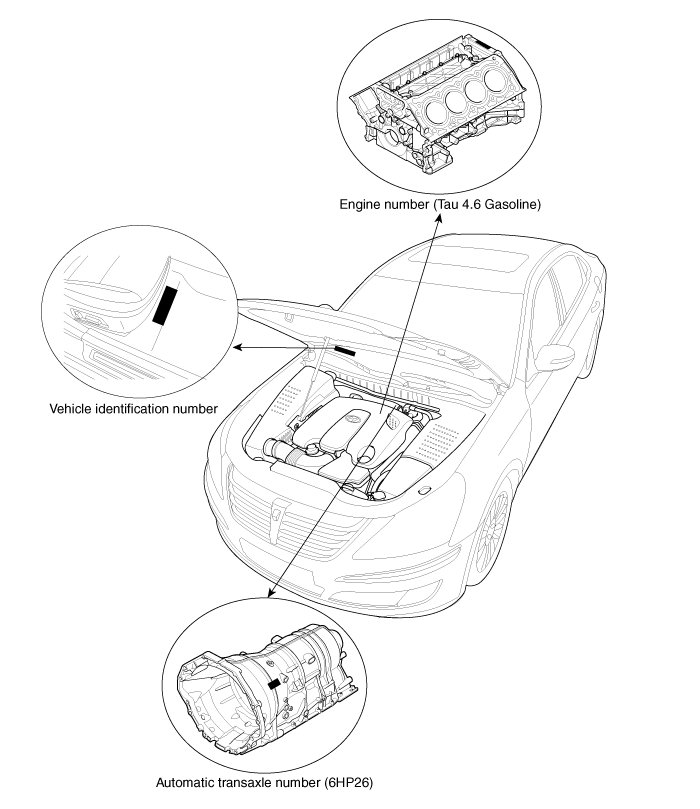 Engine number (Tau 4.6 Gasoline)

Vehicle identification number

Automatic transaxle number (6HP26)