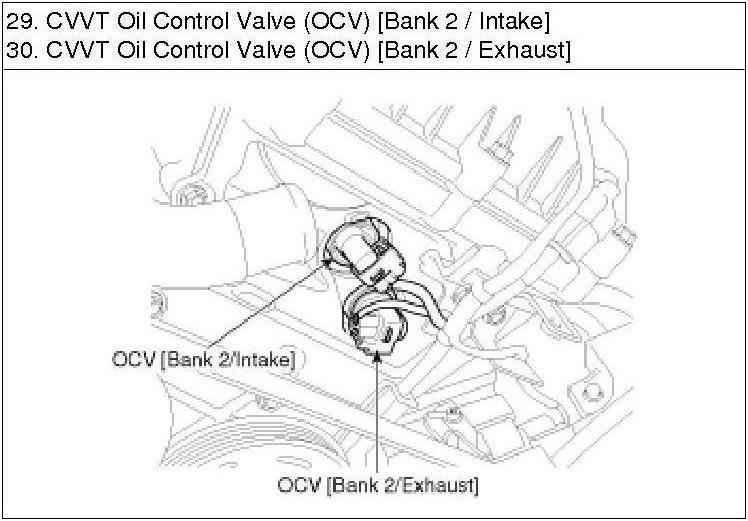 29. CVVT Oil Control Valve (OCV) [Bank 2 / Intake]
30. CVVT Oil Control Valve (OCV) [Bank 2 / Exhaust]

OCV [Bank 2/Intake]

OCV [Bank 2/Exhaust]