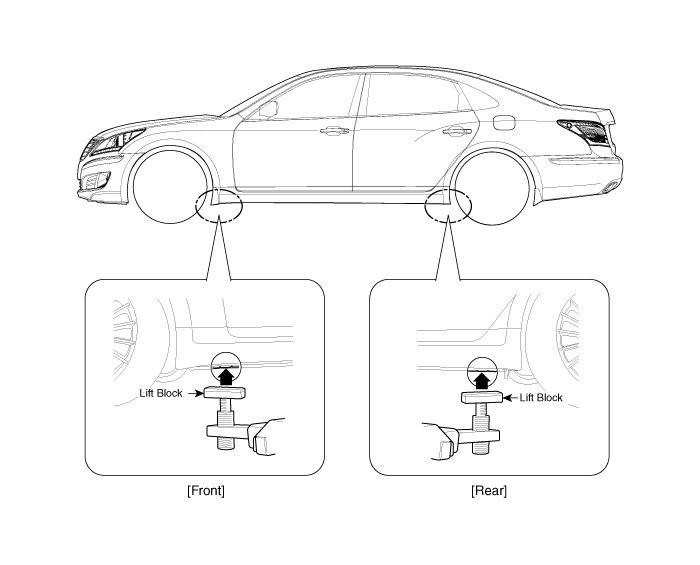 Lift Block

[Front]

Lift Block

[Rear]