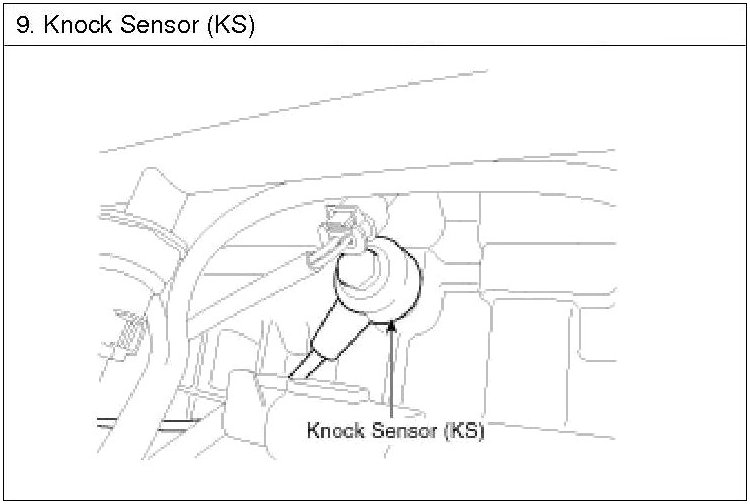 9. Knock Sensor (KS)

Knock Sensor (KS)