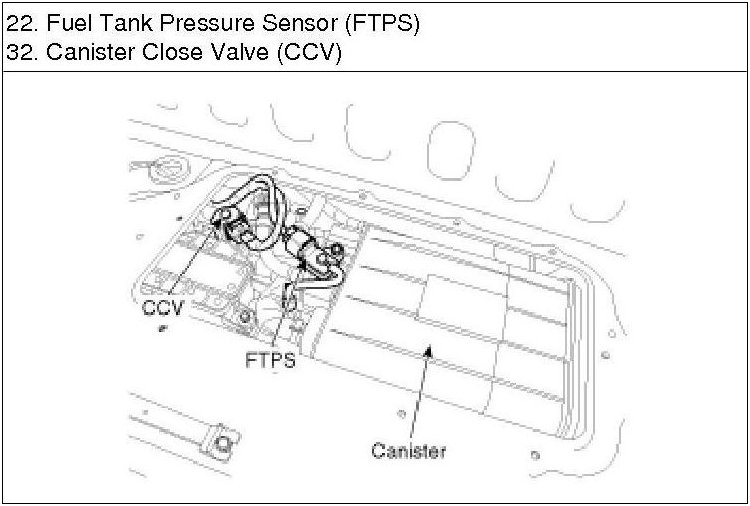 22. Fuel Tank Pressure Sensor (FTPS)
32. Canister Close Valve (CCV)

CCV

FTPS

Canister