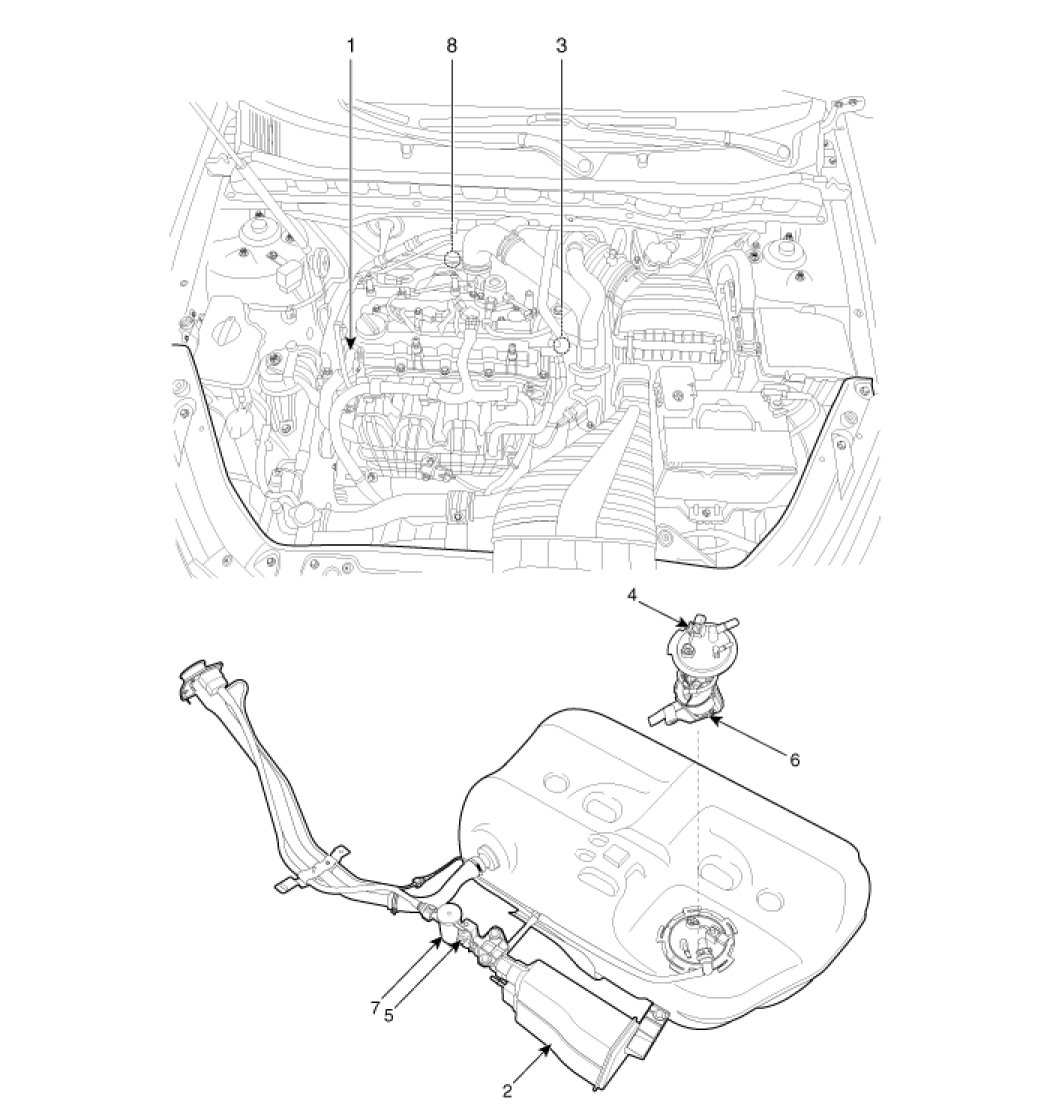 1
8
3
4
6
7
5
2