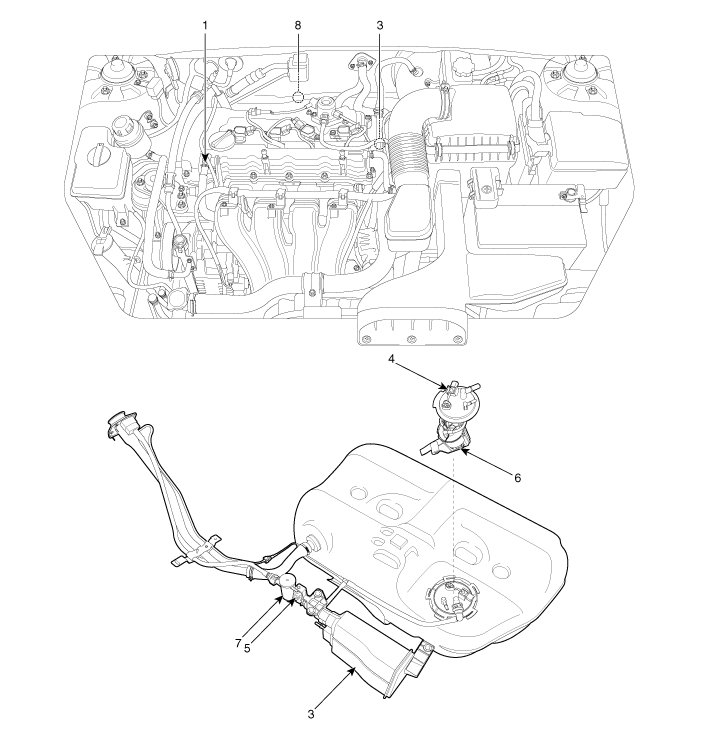 1
8
3
4
6
7
5
3