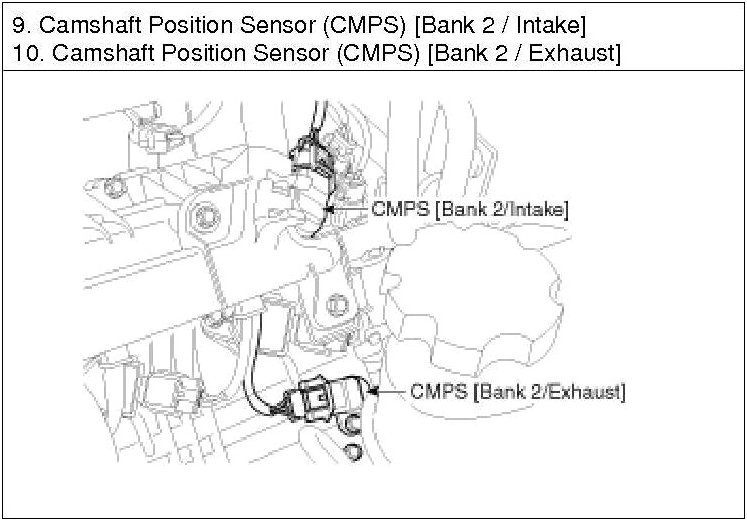 9. Camshaft Position Sensor (CMPS) [Bank 2 / Intake]
10. Camshaft Position Sensor (CMPS) [Bank 2 / Exhaust]

CMPS [Bank 2/Intake]

CMPS [Bank 2/Exhaust]