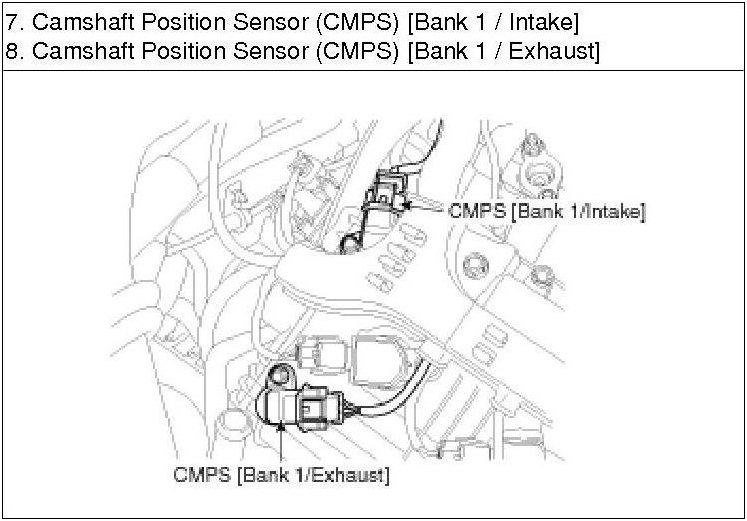 7. Camshaft Position Sensor (CMPS) [Bank 1 / Intake]
8. Camshaft Position Sensor (CMPS) [Bank 1 / Exhaust]

CMPS [Bank 1/Intake]

CMPS [Bank 1/Exhaust]