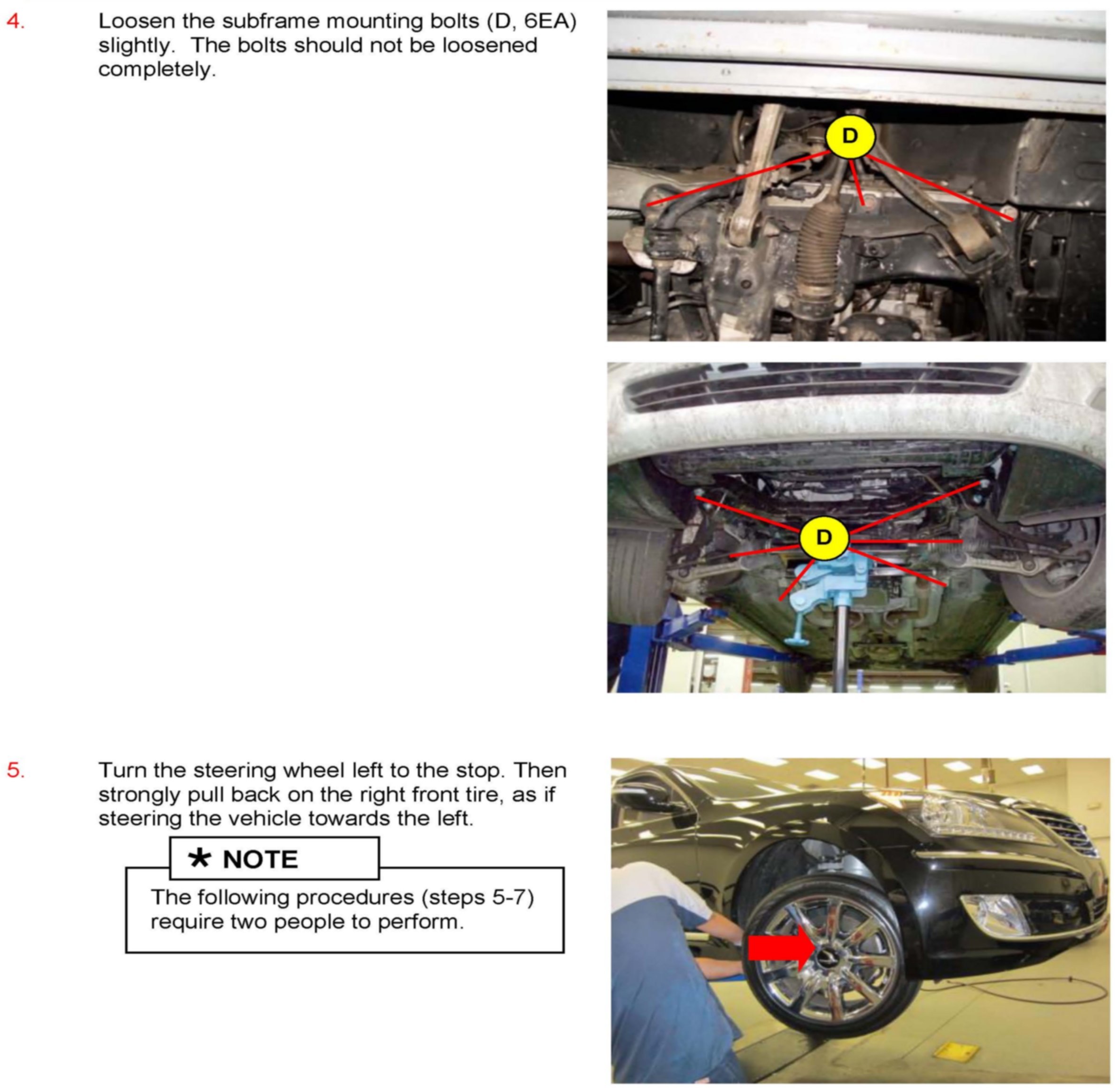 4. Loosen the subframe mounting bolts (D, 6EA) slightly. The bolts should not be loosened completely.

D

D

5. Turn the steering wheel left to the stop. Then strongly pull back on the right front tire, as if steering the vehicle towards the left.

* NOTE

The following procedures (steps 5-7) require two people to perform.